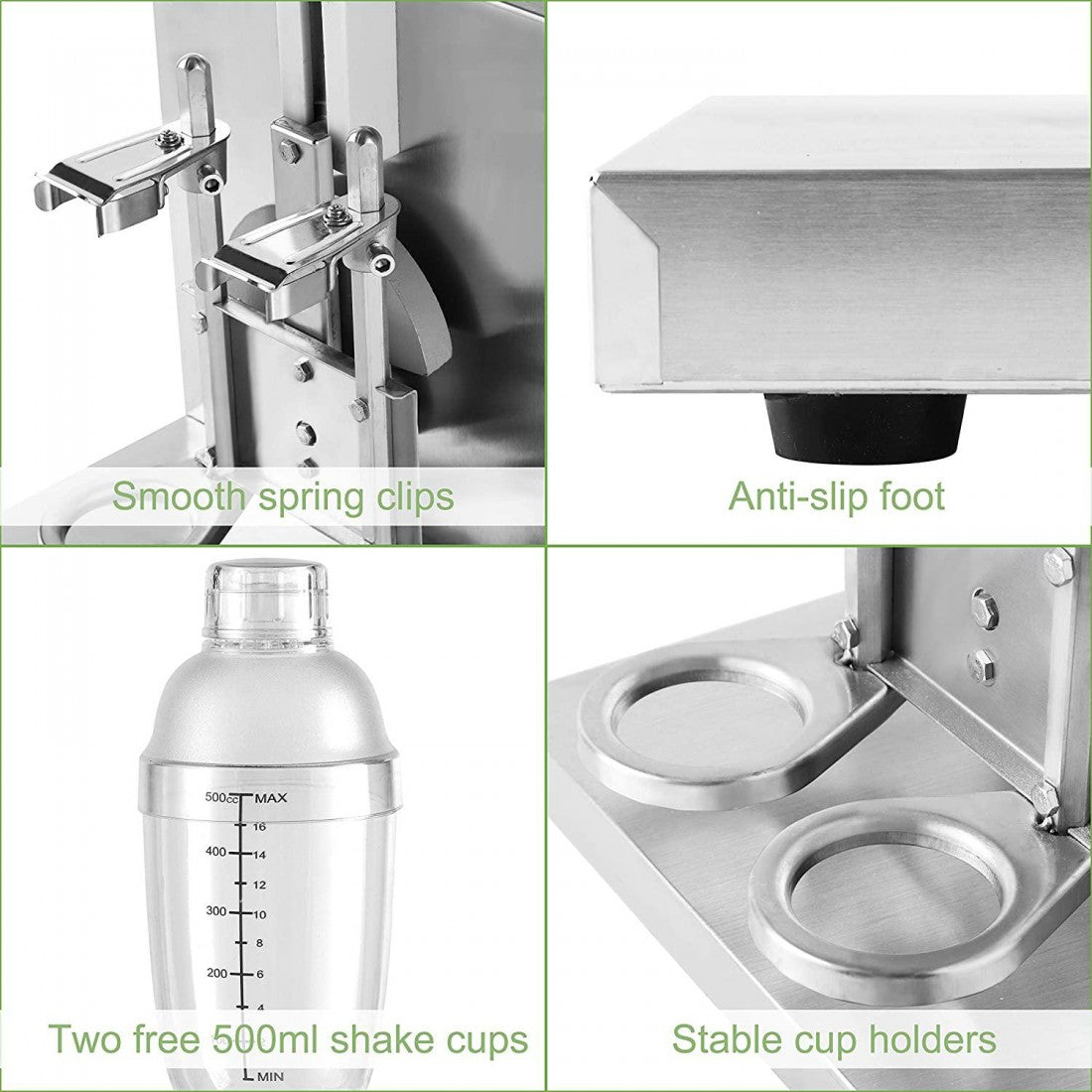 Smooth spring clips

Anti-slip foot

500cc MAX
16
400 14
12
300 10
8
200 6
4
MIN

Two free 500ml shake cups

Stable cup holders